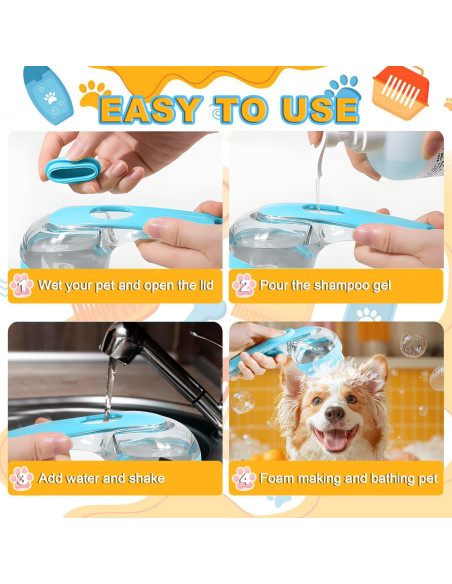 EASY TO USE

1 Wet your pet and open the lid

2 Pour the shampoo gel

3 Add water and shake

4 Foam making and bathing pet