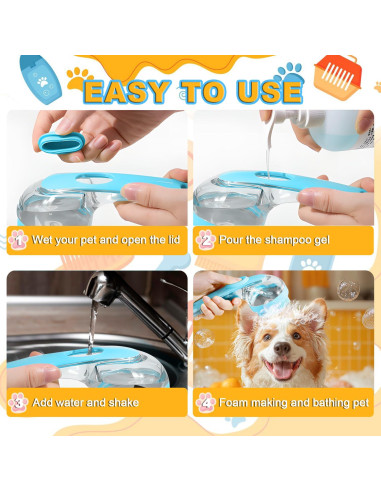 EASY TO USE

1 Wet your pet and open the lid

2 Pour the shampoo gel

3 Add water and shake

4 Foam making and bathing pet