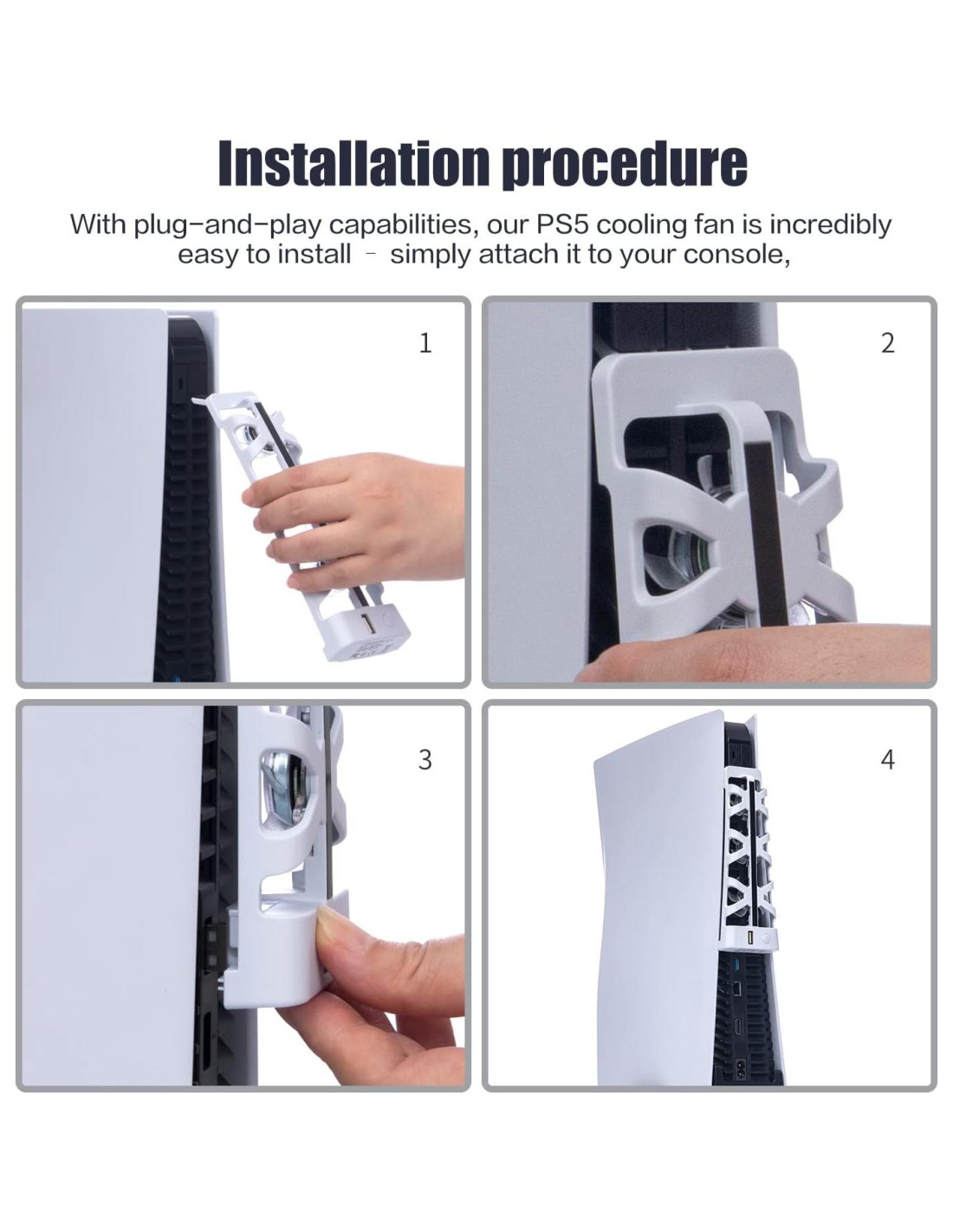 Installation procedure

With plug-and-play capabilities, our PS5 cooling fan is incredibly easy to install - simply attach it to your console,

1

2

3

4