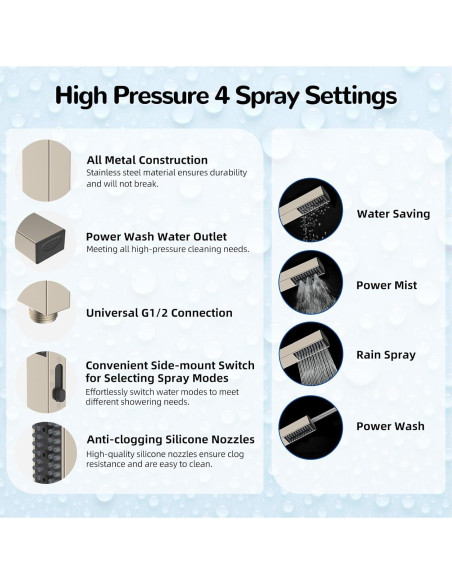 High Pressure 4 Spray Settings

All Metal Construction
Stainless steel material ensures durability and will not break.

Power Wash Water Outlet
Meeting all high-pressure cleaning needs.

Universal G1/2 Connection

Convenient Side-mount Switch for Selecting Spray Modes
Effortlessly switch water modes to meet different showering needs.

Anti-clogging Silicone Nozzles
High-quality silicone nozzles ensure clog resistance and are easy to clean.

Water Saving

Power Mist

Rain Spray

Power Wash