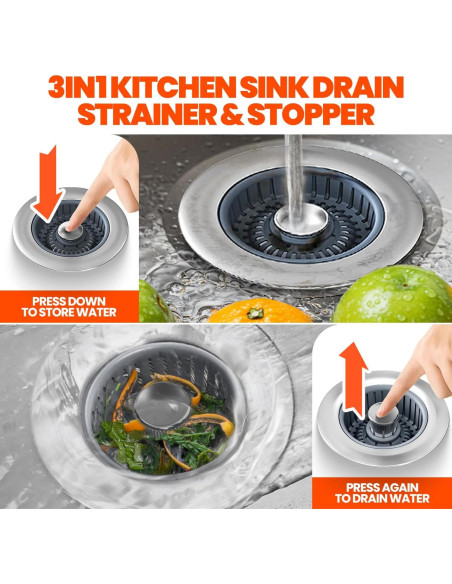 3IN1 KITCHEN SINK DRAIN STRAINER & STOPPER

PRESS DOWN TO STORE WATER

PRESS AGAIN TO DRAIN WATER