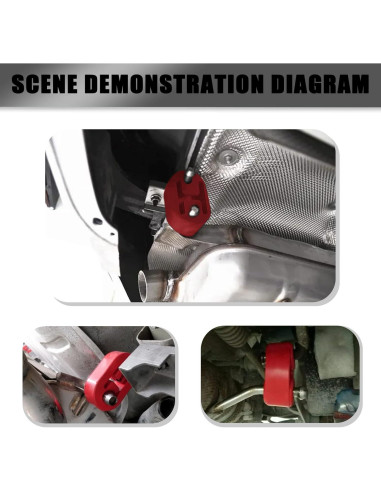 SCENE DEMONSTRATION DIAGRAM