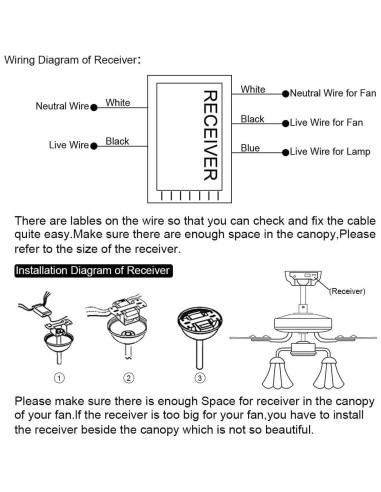 Wiring Diagram of Receiver:

Neutral Wire White

Live Wire Black

RECEIVER

White Neutral Wire for Fan

Black Live Wire for Fan

Blue Live Wire for Lamp

There are lables on the wire so that you can check and fix the cable quite easy.Make sure there are enough space in the canopy,Please refer to the size of the receiver.

Installation Diagram of Receiver

(Receiver)

①

②

③

Please make sure there is enough Space for receiver in the canopy of your fan.If the receiver is too big for your fan,you have to install the receiver beside the canopy which is not so beautiful.