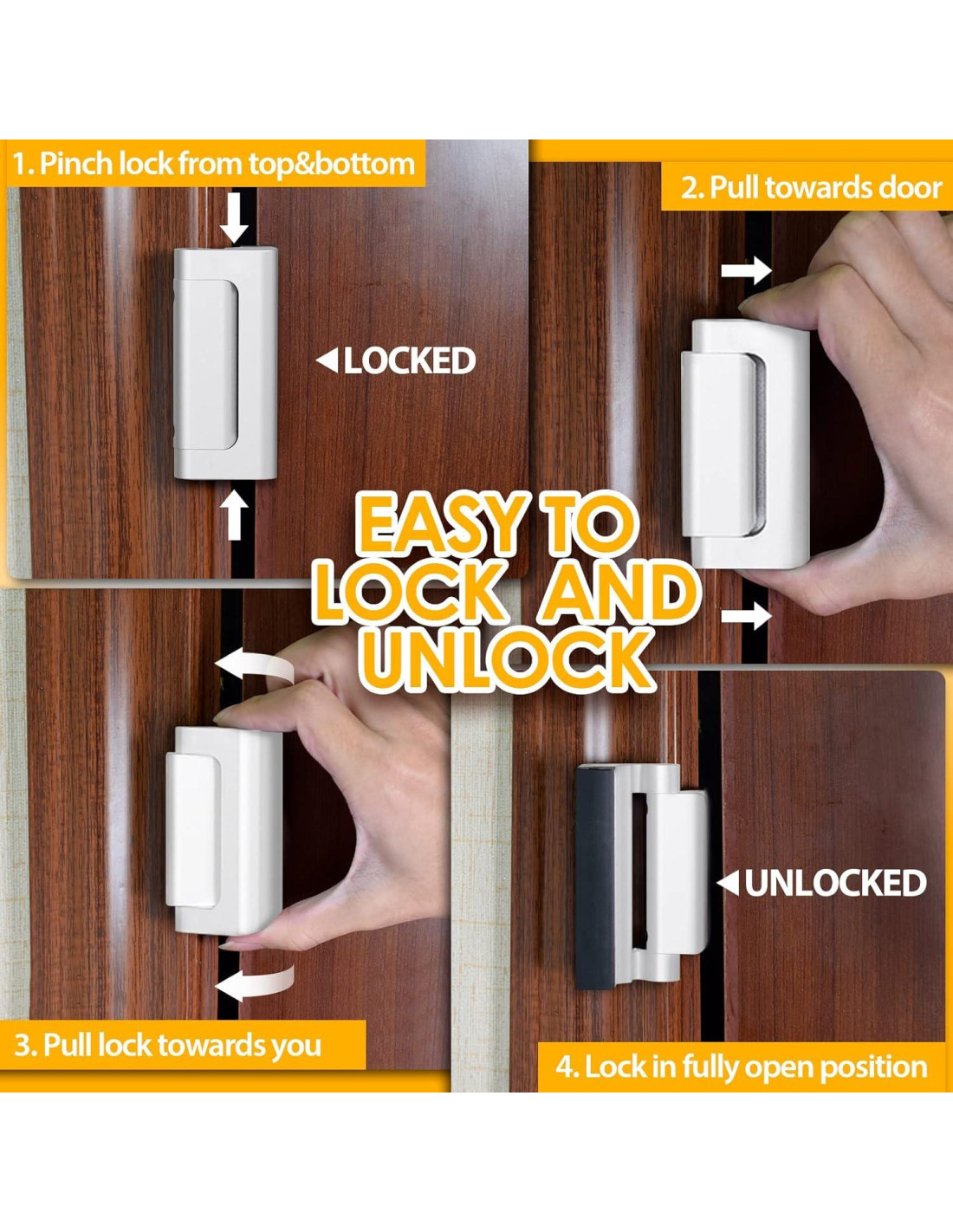 1. Pinch lock from top&bottom

LOCKED

2. Pull towards door

EASY TO LOCK AND UNLOCK

3. Pull lock towards you

UNLOCKED

4. Lock in fully open position