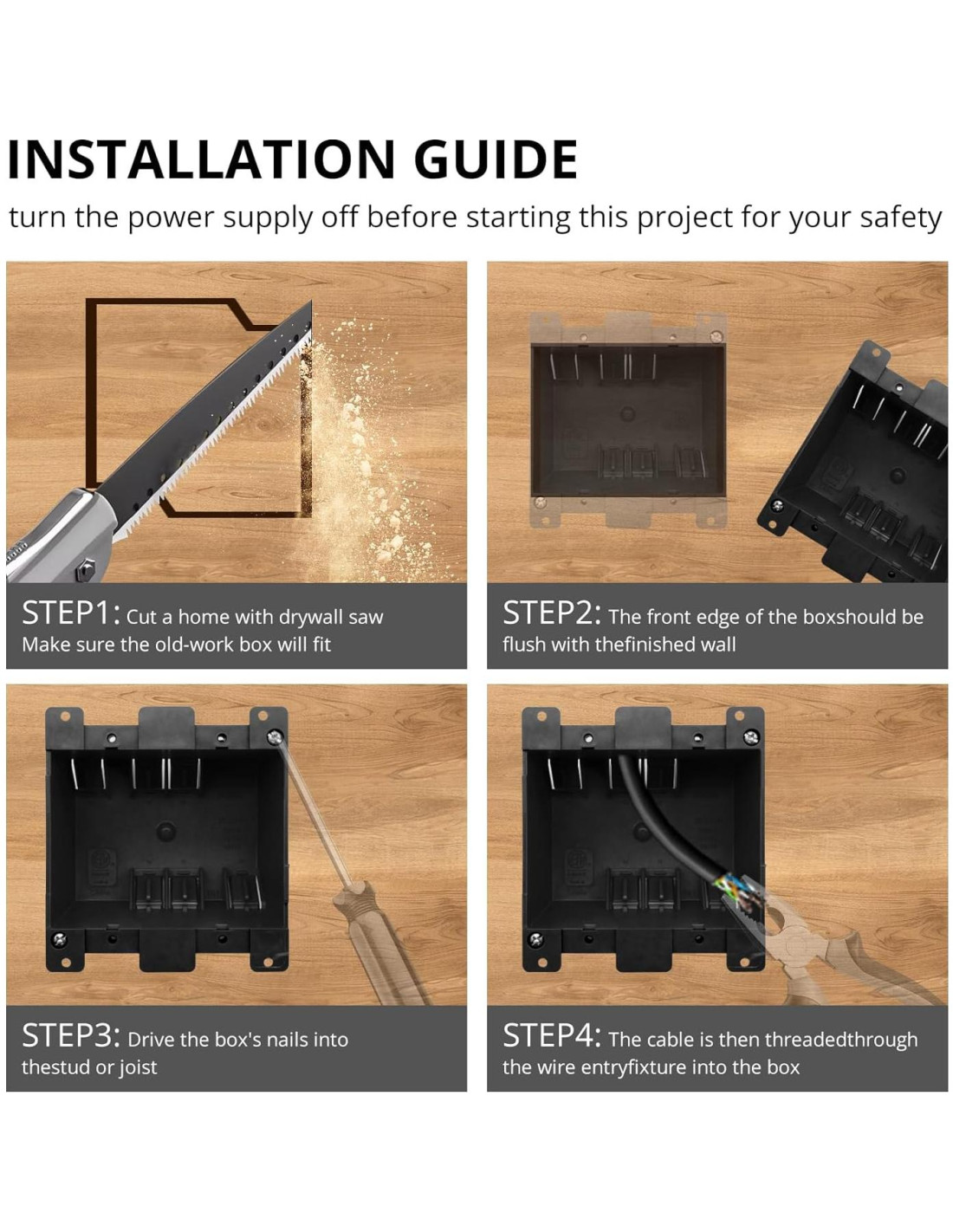 INSTALLATION GUIDE

turn the power supply off before starting this project for your safety

STEP1: Cut a home with drywall saw Make sure the old-work box will fit

STEP2: The front edge of the boxshould be flush with thefinished wall

STEP3: Drive the box's nails into thestud or joist

STEP4: The cable is then threadedthrough the wire entryfixture into the box