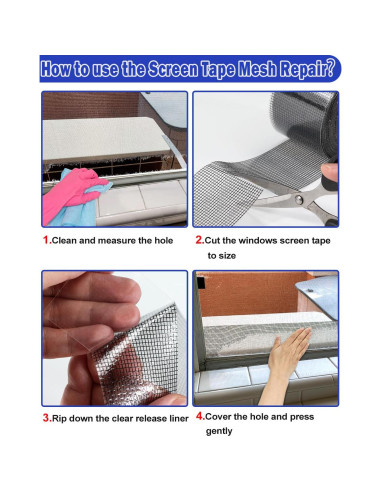 How to use the Screen Tape Mesh Repair?

1.Clean and measure the hole

2.Cut the windows screen tape to size

3.Rip down the clear release liner

4.Cover the hole and press gently