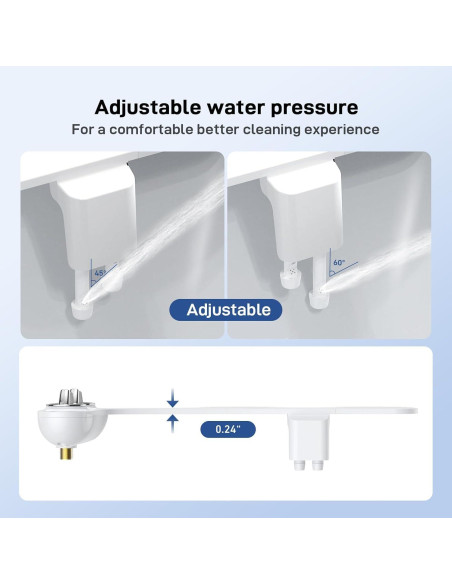 Adjustable water pressure
For a comfortable better cleaning experience

45°

60°

Adjustable

0.24"