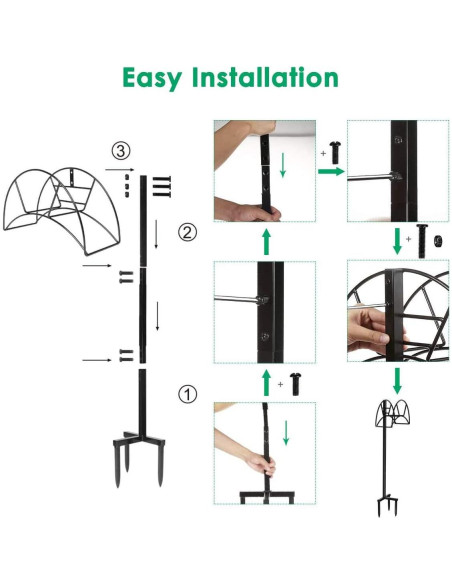 Easy Installation

③

②

①

+

+

+