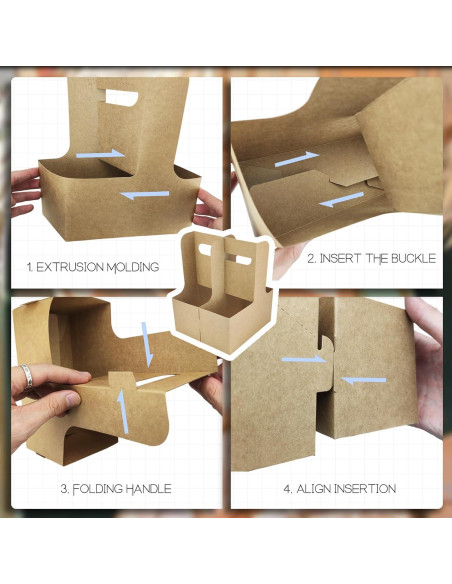 1. EXTRUSION MOLDING

2. INSERT THE BUCKLE

3. FOLDING HANDLE

4. ALIGN INSERTION