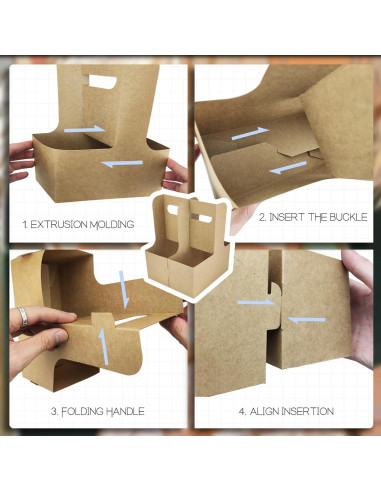 1. EXTRUSION MOLDING

2. INSERT THE BUCKLE

3. FOLDING HANDLE

4. ALIGN INSERTION