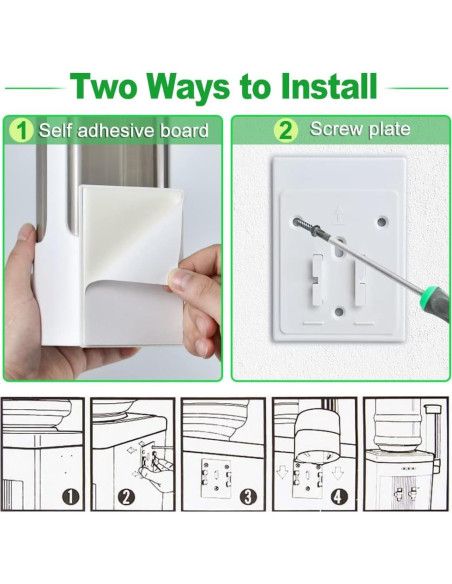 Two Ways to Install

1 Self adhesive board

2 Screw plate

1

2

3

4