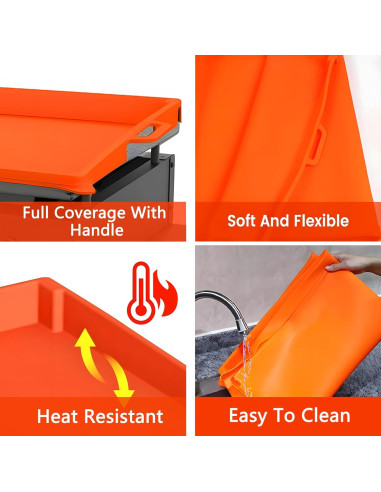 Full Coverage With Handle

Soft And Flexible

Heat Resistant

Easy To Clean