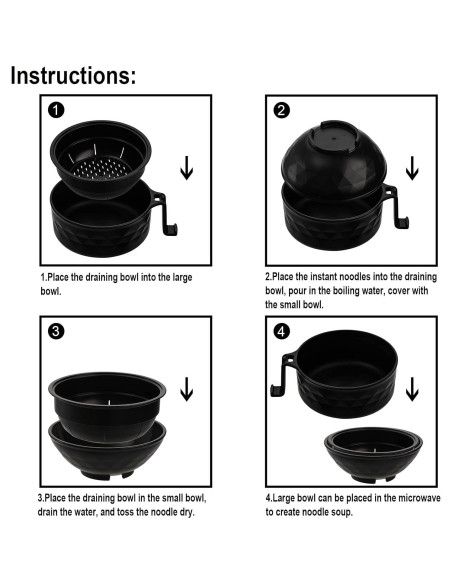 Instructions:

1

1.Place the draining bowl into the large bowl.

2

2.Place the instant noodles into the draining bowl, pour in the boiling water, cover with the small bowl.

3

3.Place the draining bowl in the small bowl, drain the water, and toss the noodle dry.

4

4.Large bowl can be placed in the microwave to create noodle soup.