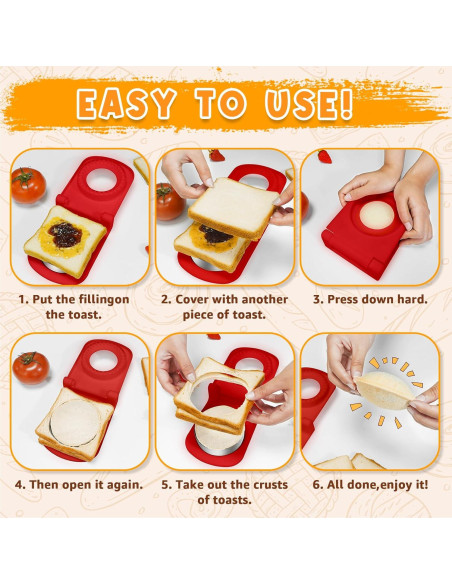 EASY TO USE!

1. Put the fillingon the toast.

2. Cover with another piece of toast.

3. Press down hard.

4. Then open it again.

5. Take out the crusts of toasts.

6. All done,enjoy it!