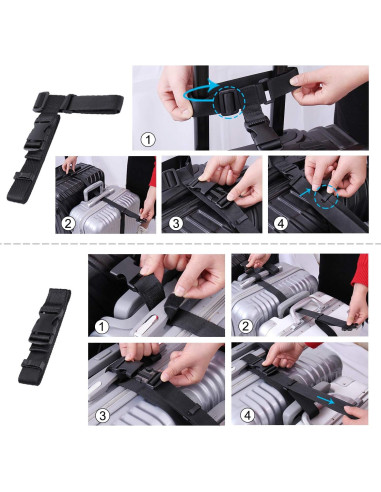 1

2

3

4

1

2

3

4