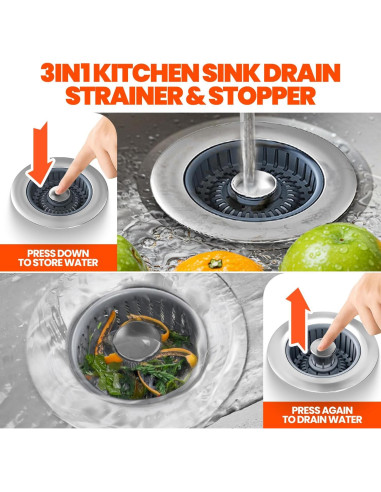 3IN1 KITCHEN SINK DRAIN STRAINER & STOPPER

PRESS DOWN TO STORE WATER

PRESS AGAIN TO DRAIN WATER