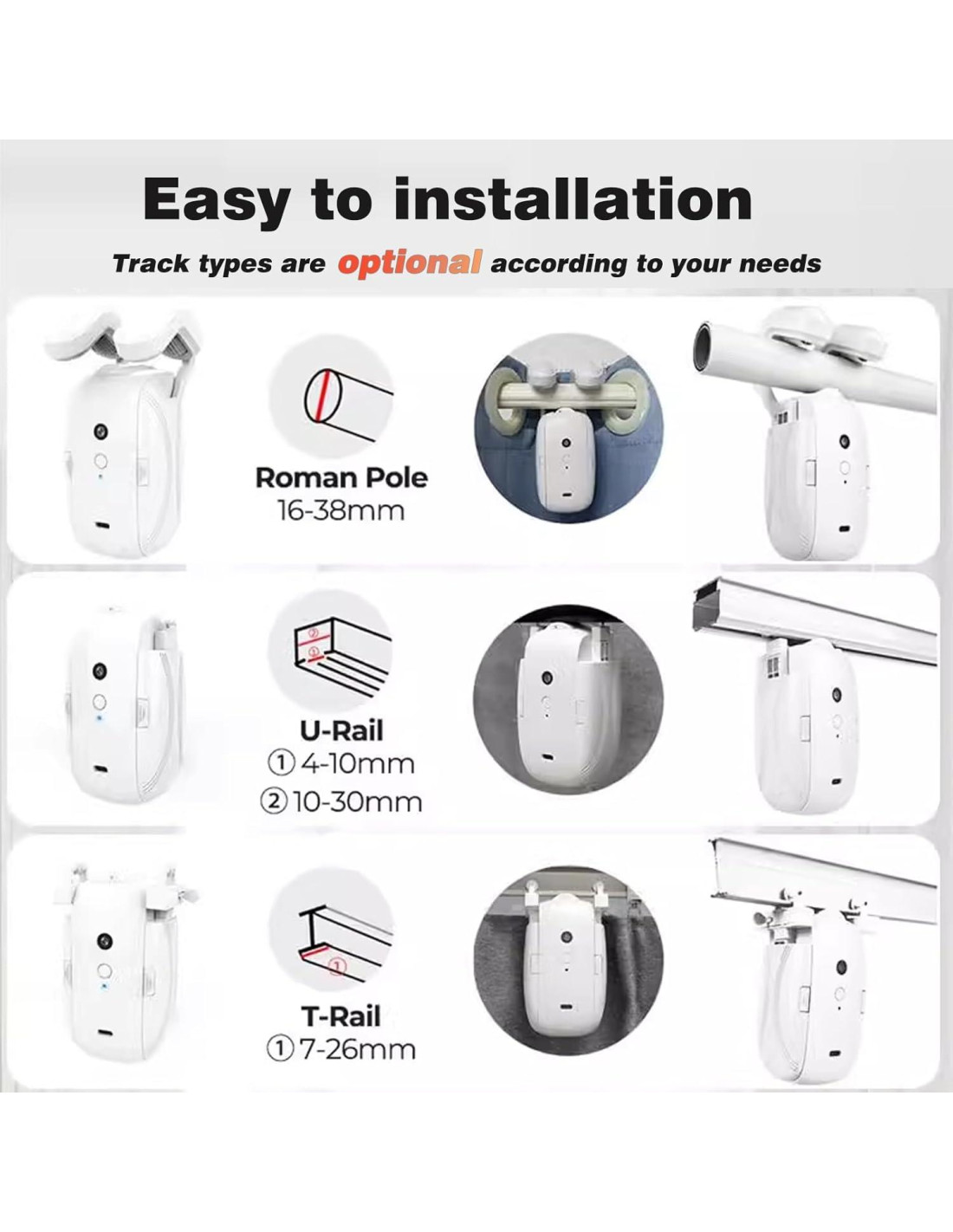 Easy to installation

Track types are optional according to your needs

Roman Pole
16-38mm

②
①

U-Rail
① 4-10mm
② 10-30mm

①

T-Rail
① 7-26mm