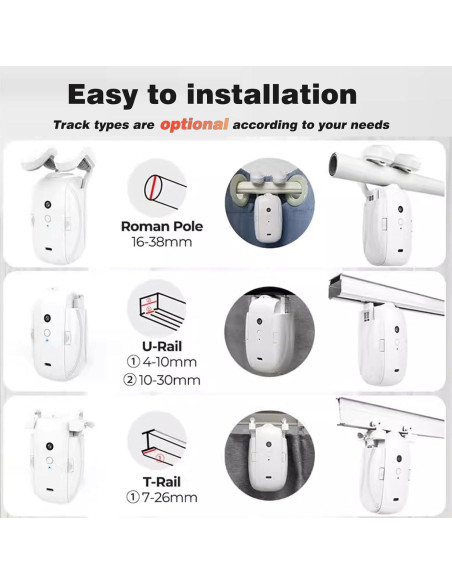 Easy to installation

Track types are optional according to your needs

Roman Pole
16-38mm

U-Rail
① 4-10mm
② 10-30mm

T-Rail
① 7-26mm