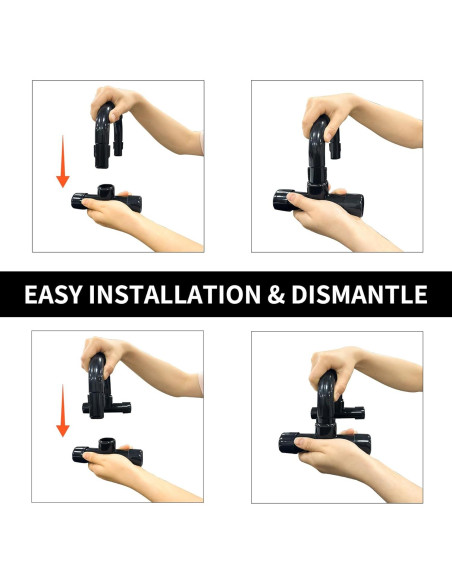 EASY INSTALLATION & DISMANTLE