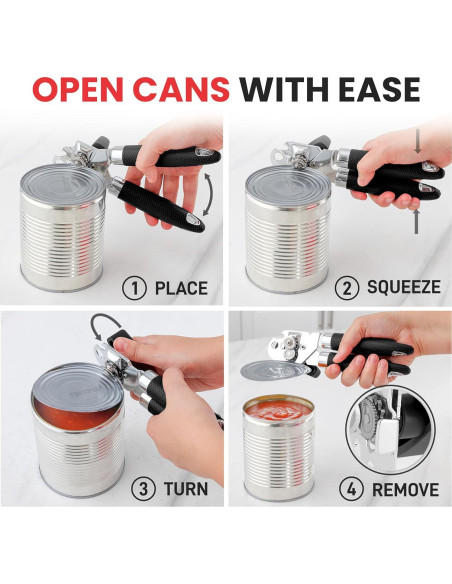 OPEN CANS WITH EASE

1 PLACE

2 SQUEEZE

3 TURN

4 REMOVE