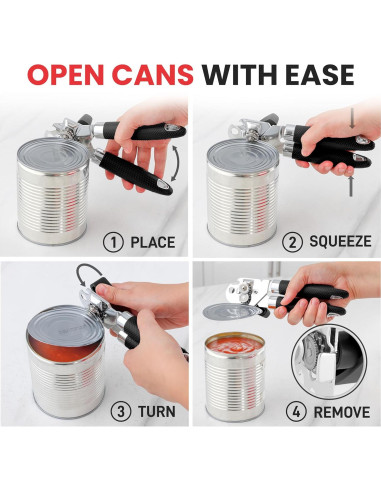 OPEN CANS WITH EASE

1 PLACE

2 SQUEEZE

3 TURN

4 REMOVE