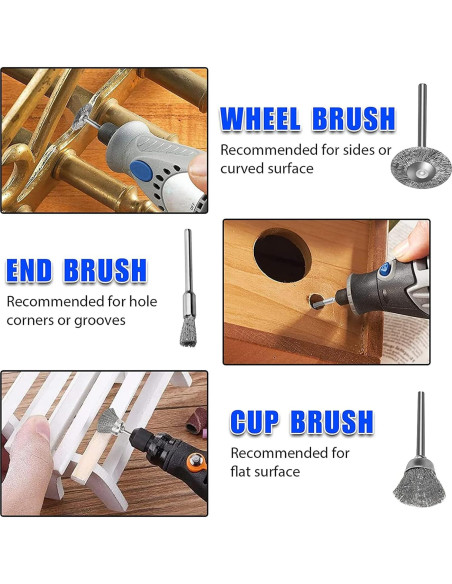 WHEEL BRUSH

Recommended for sides or curved surface

END BRUSH

Recommended for hole corners or grooves

CUP BRUSH

Recommended for flat surface