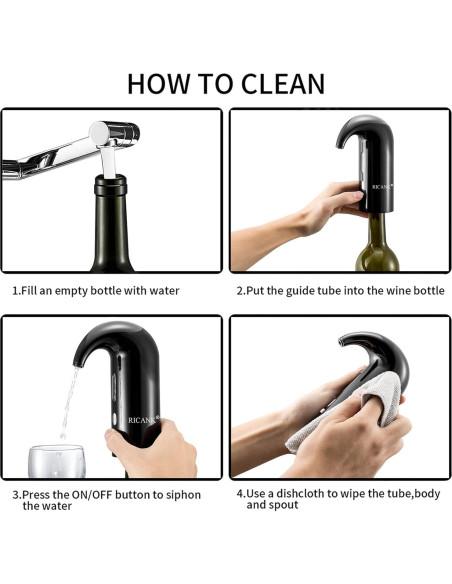 HOW TO CLEAN

RICANK®

1.Fill an empty bottle with water

2.Put the guide tube into the wine bottle

RICANK®

3.Press the ON/OFF button to siphon the water

4.Use a dishcloth to wipe the tube,body and spout