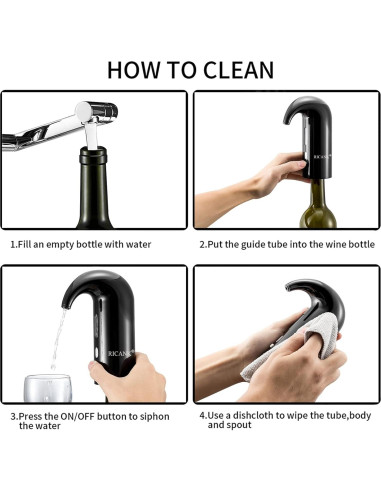 HOW TO CLEAN

RICANK

1.Fill an empty bottle with water

2.Put the guide tube into the wine bottle

RICANK

3.Press the ON/OFF button to siphon the water

4.Use a dishcloth to wipe the tube,body and spout