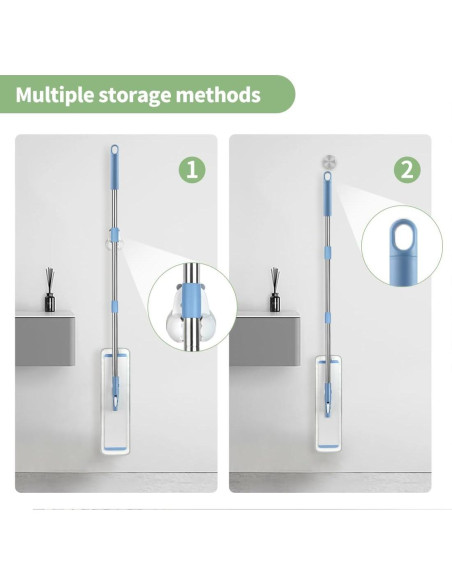 Multiple storage methods

1

2