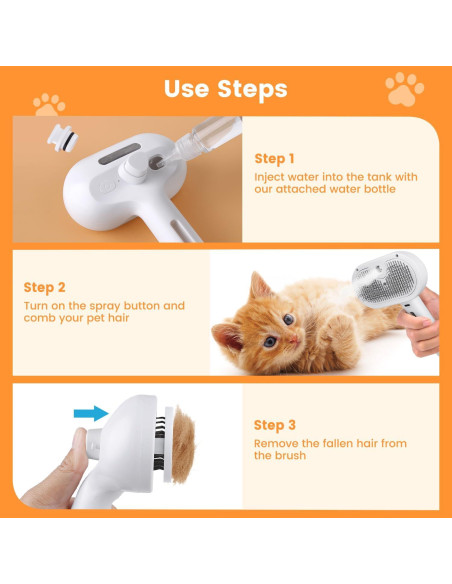 Use Steps

Step 1
Inject water into the tank with our attached water bottle

Step 2
Turn on the spray button and comb your pet hair

Step 3
Remove the fallen hair from the brush