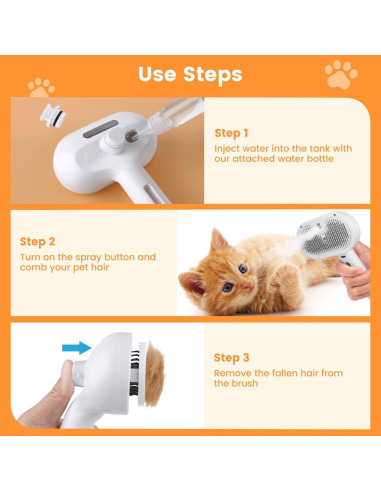 Use Steps

Step 1
Inject water into the tank with our attached water bottle

Step 2
Turn on the spray button and comb your pet hair

Step 3
Remove the fallen hair from the brush