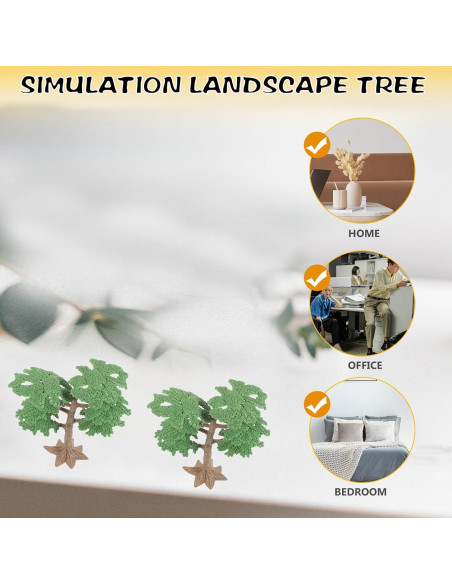 SIMULATION LANDSCAPE TREE

HOME

OFFICE

BEDROOM