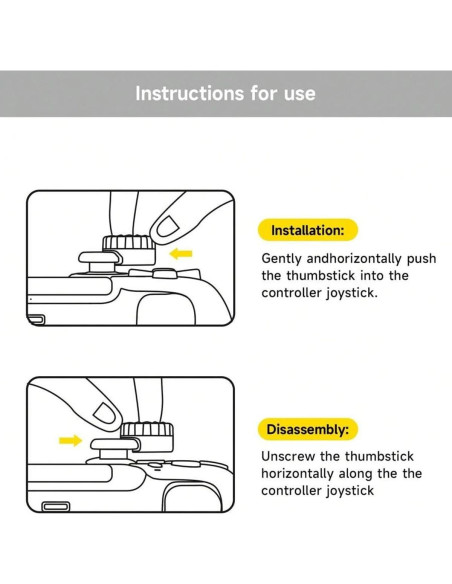 Instructions for use

Installation:

Gently andhorizontally push the thumbstick into the controller joystick.

Disassembly:

Unscrew the thumbstick horizontally along the the controller joystick