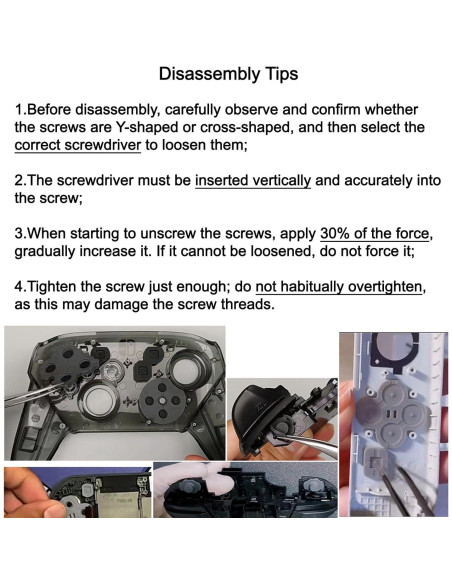 Disassembly Tips

1.Before disassembly, carefully observe and confirm whether the screws are Y-shaped or cross-shaped, and then select the correct screwdriver to loosen them;

2.The screwdriver must be inserted vertically and accurately into the screw;

3.When starting to unscrew the screws, apply 30% of the force, gradually increase it. If it cannot be loosened, do not force it;

4.Tighten the screw just enough; do not habitually overtighten, as this may damage the screw threads.