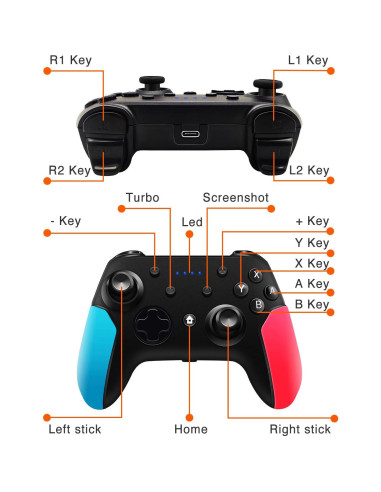 R1 Key
L1 Key
R2 Key
L2 Key
Turbo
Screenshot
- Key
Led
+ Key
Y Key
X Key
A Key
B Key
X
Y
A
B
Left stick
Home
Right stick