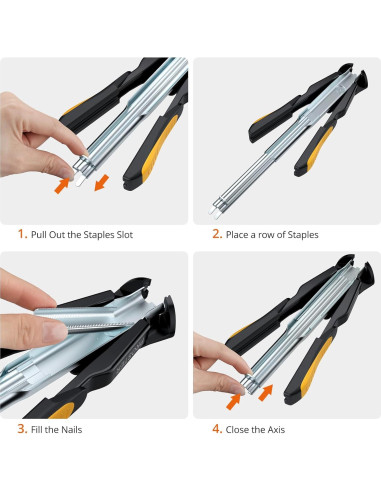 1. Pull Out the Staples Slot

2. Place a row of Staples

3. Fill the Nails

4. Close the Axis