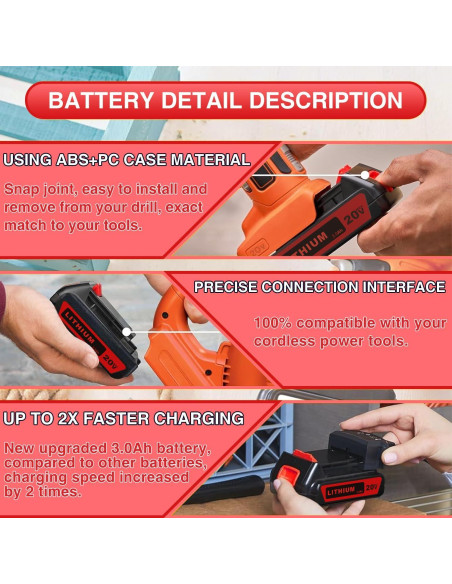 BATTERY DETAIL DESCRIPTION

USING ABS+PC CASE MATERIAL

Snap joint, easy to install and remove from your drill, exact match to your tools.

20V

LITHIUM

20V

PRECISE CONNECTION INTERFACE

100% compatible with your cordless power tools.

LITHIUM

20V

UP TO 2X FASTER CHARGING

New upgraded 3.0Ah battery, compared to other batteries, charging speed increased by 2 times.

LITHIUM

20V