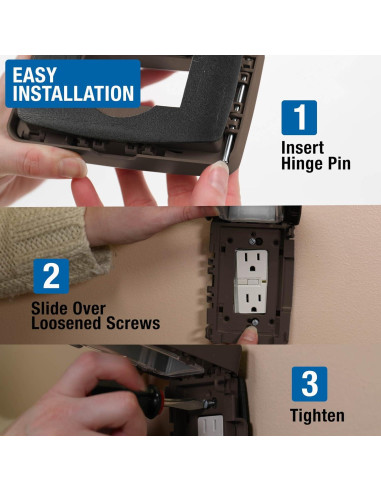 EASY INSTALLATION

1

Insert Hinge Pin

2

Slide Over Loosened Screws

3

Tighten