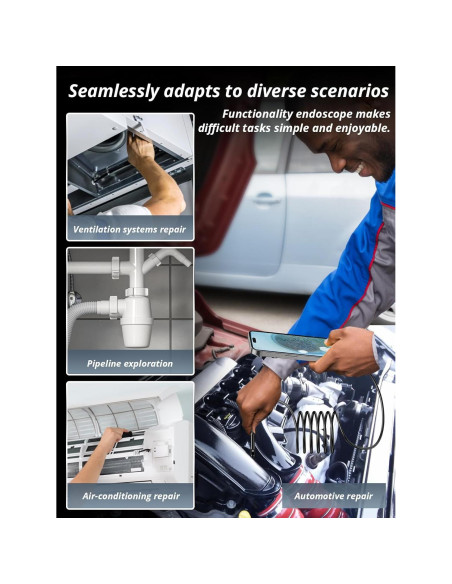 Seamlessly adapts to diverse scenarios

Functionality endoscope makes difficult tasks simple and enjoyable.

Ventilation systems repair

Pipeline exploration

Air-conditioning repair

Automotive repair