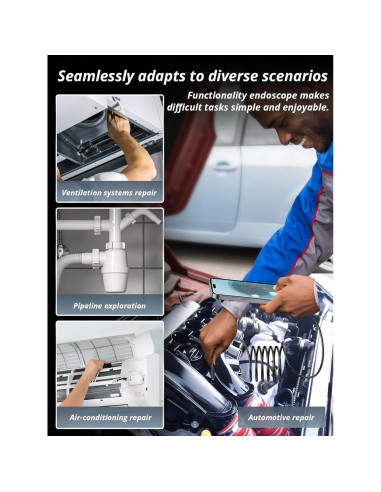 Seamlessly adapts to diverse scenarios

Functionality endoscope makes difficult tasks simple and enjoyable.

Ventilation systems repair

Pipeline exploration

Air-conditioning repair

Automotive repair