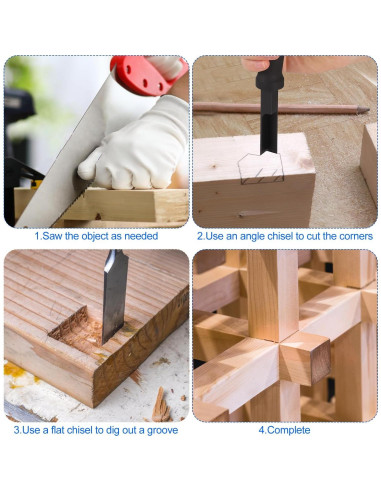 1.Saw the object as needed

2.Use an angle chisel to cut the corners

3.Use a flat chisel to dig out a groove

4.Complete