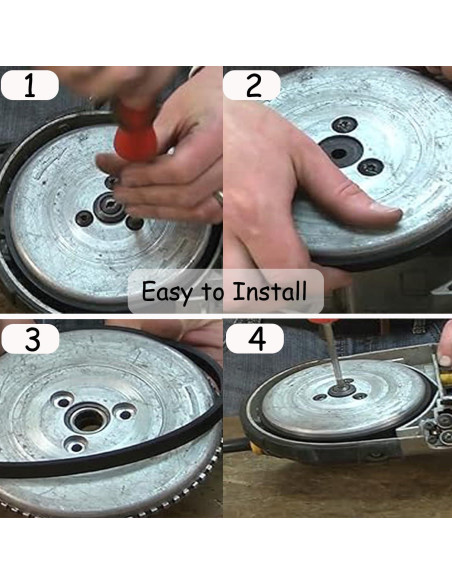 1

2

Easy to Install

3

4