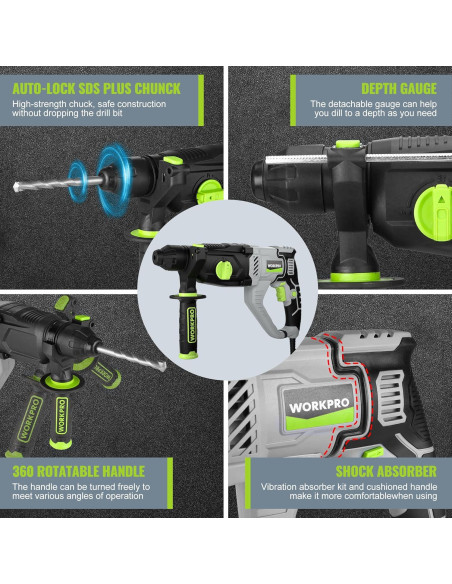 AUTO-LOCK SDS PLUS CHUNCK
High-strength chuck, safe construction without dropping the drill bit

DEPTH GAUGE
The detachable gauge can help you dill to a depth as you need

WORKPRO

WORKPRO

WORKPRO

WORKPRO

WORKPRO

WORKPRO

360 ROTATABLE HANDLE
The handle can be turned freely to meet various angles of operation

SHOCK ABSORBER
Vibration absorber kit and cushioned handle make it more comfortablewhen using