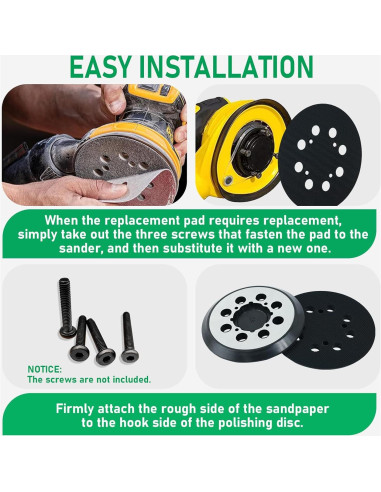 EASY INSTALLATION

When the replacement pad requires replacement, simply take out the three screws that fasten the pad to the sander, and then substitute it with a new one.

NOTICE:
The screws are not included.

Firmly attach the rough side of the sandpaper to the hook side of the polishing disc.