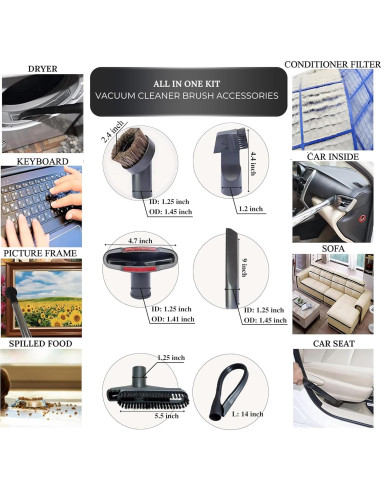 DRYER

KEYBOARD

PICTURE FRAME

SPILLED FOOD

ALL IN ONE KIT
VACUUM CLEANER BRUSH ACCESSORIES

2.4 inch

ID: 1.25 inch
OD: 1.45 inch

4.4 inch

1.2 inch

4.7 inch

ID: 1.25 inch
OD: 1.41 inch

9 inch

ID: 1.25 inch
OD: 1.45 inch

1.25 inch

5.5 inch

L: 14 inch

CONDITIONER FILTER

CAR INSIDE

SOFA

CAR SEAT