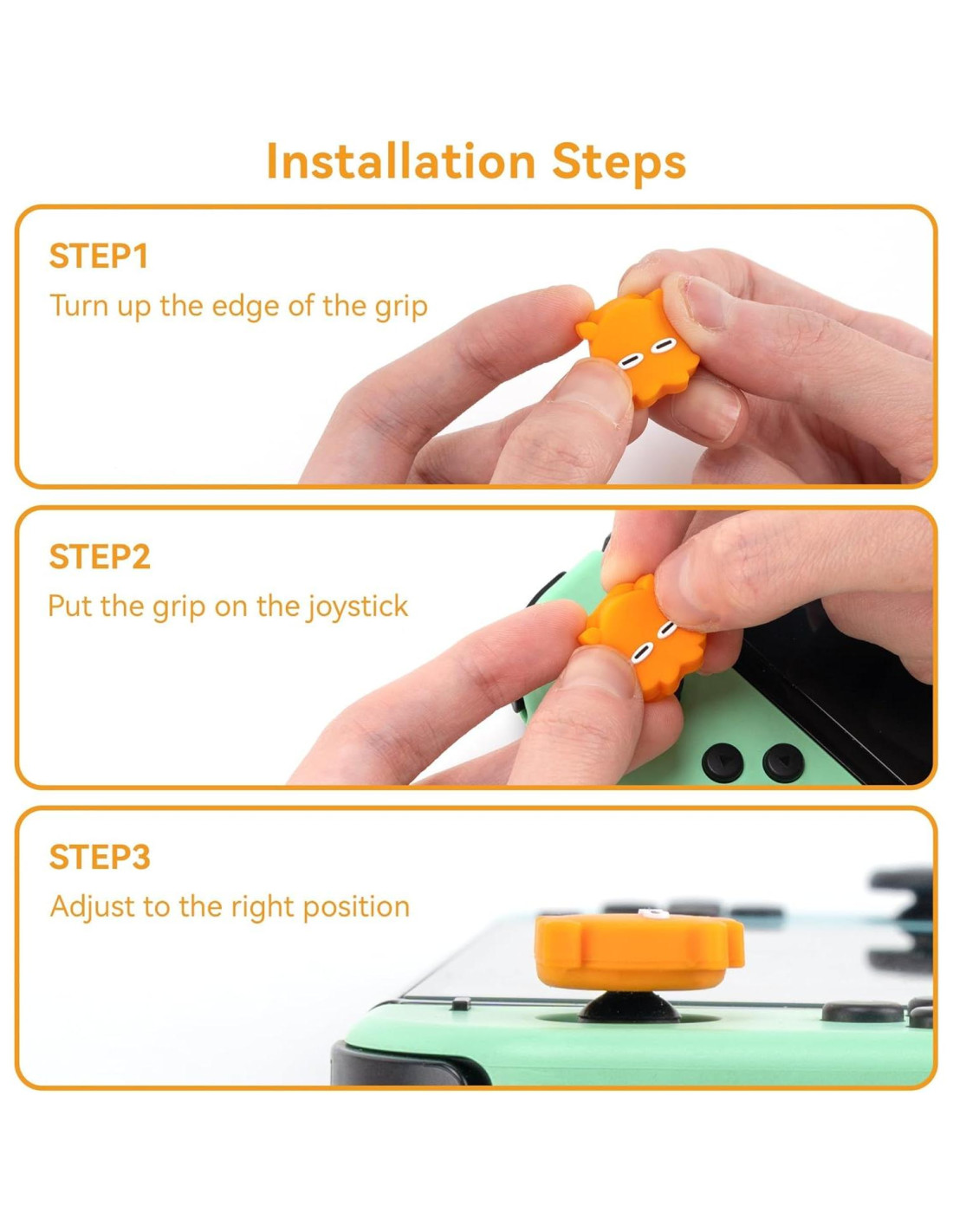 Installation Steps

STEP1

Turn up the edge of the grip

STEP2

Put the grip on the joystick

STEP3

Adjust to the right position