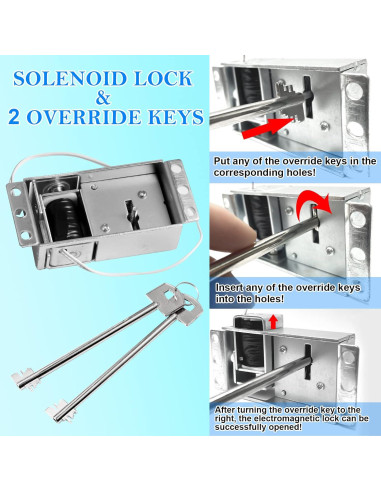 SOLENOID LOCK
&
2 OVERRIDE KEYS

Put any of the override keys in the corresponding holes!

Insert any of the override keys into the holes!

After turning the override key to the right, the electromagnetic lock can be successfully opened!