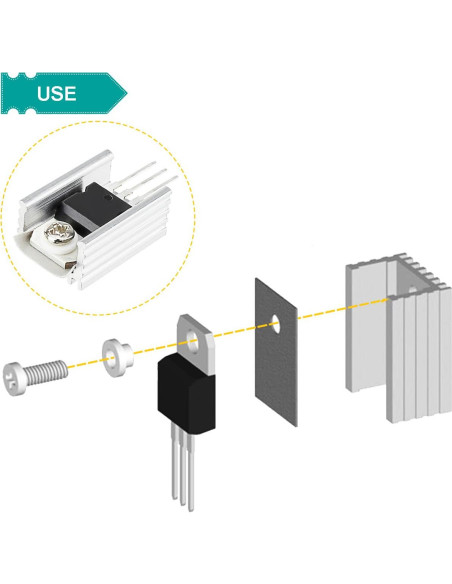 USE