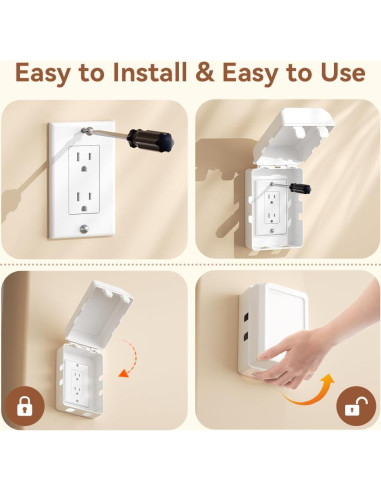 Easy to Install & Easy to Use