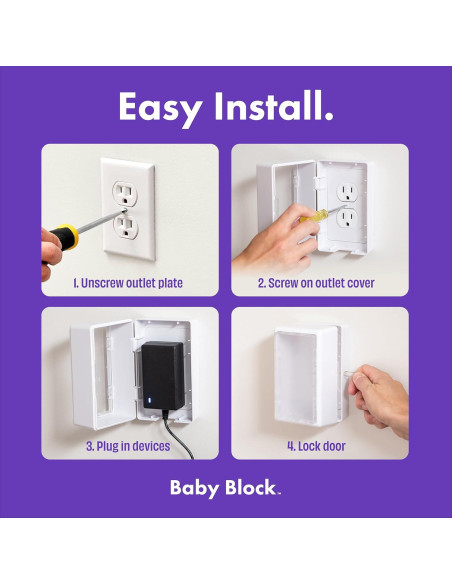 Easy Install.

1. Unscrew outlet plate

2. Screw on outlet cover

3. Plug in devices

4. Lock door

Baby Block.